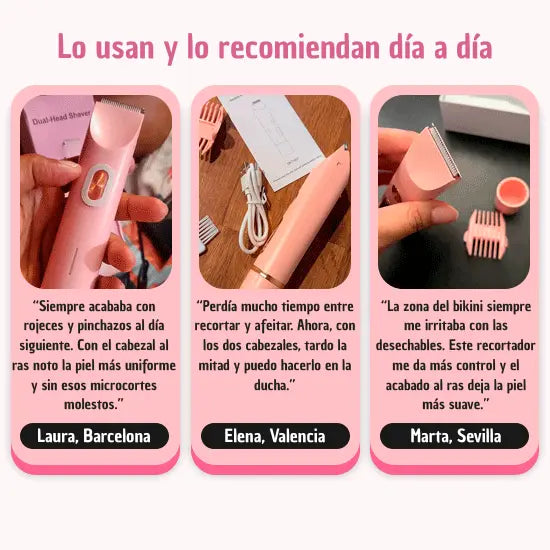 Lo usan y lo recomiendan día a día

Dual-Head Shaver

“Siempre acababa con rojeces y pinchazos al día siguiente. Con el cabezal al ras noto la piel más uniforme y sin esos microcortes molestos.”

Laura, Barcelona

“Perdía mucho tiempo entre recortar y afeitar. Ahora, con los dos cabezales, tardo la mitad y puedo hacerlo en la ducha.”

Elena, Valencia

“La zona del bikini siempre me irritaba con las desechables. Este recortador me da más control y el acabado al ras deja la piel más suave.”

Marta, Sevilla